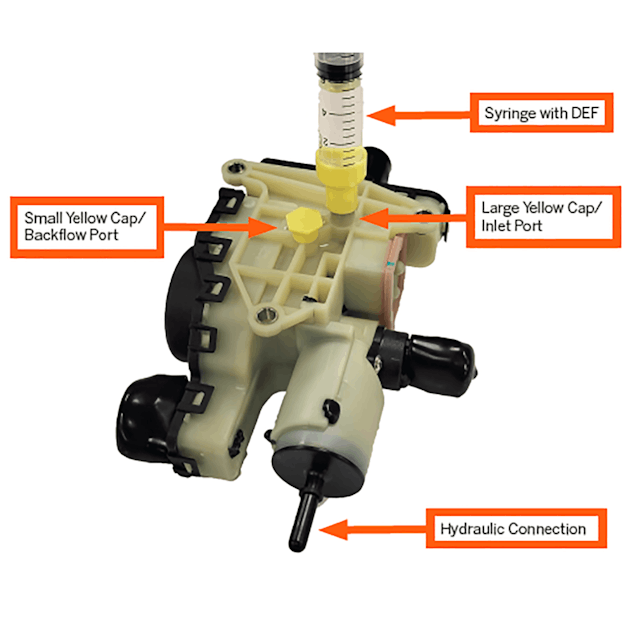 Syringe with DEF

Small Yellow Cap/ Backflow Port

Large Yellow Cap/ Inlet Port

Hydraulic Connection