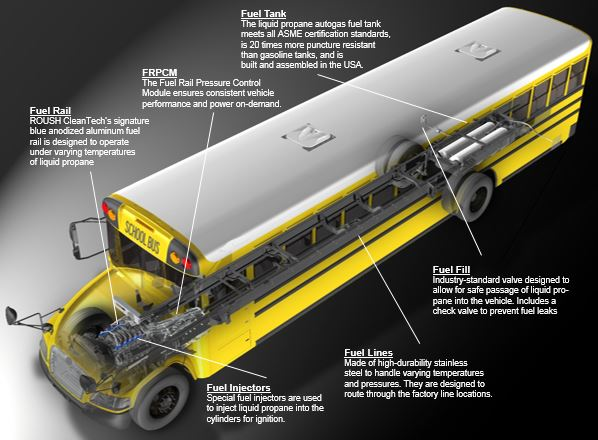 Fuel Tank
The liquid propane autogas fuel tank meets all ASME certification standards, is 20 times more puncture resistant than gasoline tanks, and is built and assembled in the USA.

FRPCM
The Fuel Rail Pressure Control Module ensures consistent vehicle performance and power on-demand.

Fuel Rail
ROUSH CleanTech's signature blue anodized aluminum fuel rail is designed to operate under varying temperatures of liquid propane

SCHOOL BUS

Fuel Fill
Industry-standard valve designed to allow for safe passage of liquid propane into the vehicle. Includes a check valve to prevent fuel leaks

Fuel Lines
Made of high-durability stainless steel to handle varying temperatures and pressures. They are designed to route through the factory line locations.

Fuel Injectors
Special fuel injectors are used to inject liquid propane into the cylinders for ignition.