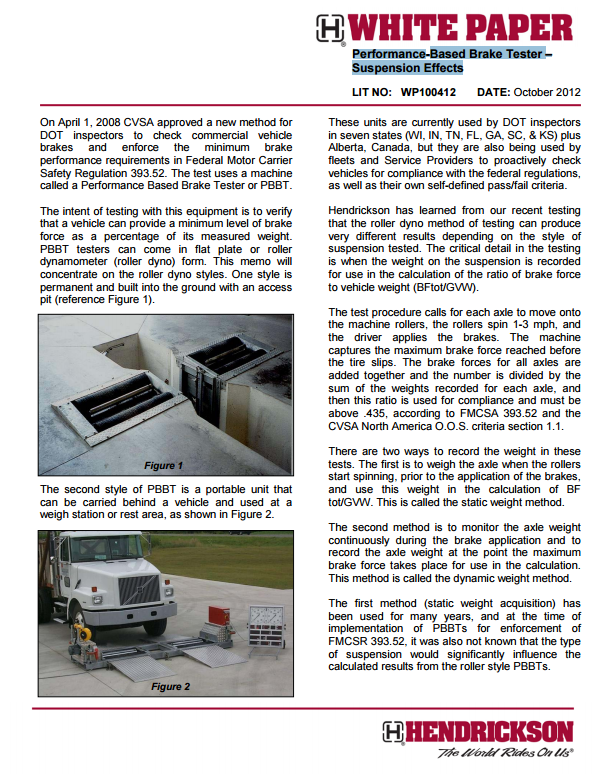 WHITE PAPER

Performance-Based Brake Tester – Suspension Effects

LIT NO: WP100412 DATE: October 2012

On April 1, 2008 CVSA approved a new method for DOT inspectors to check commercial vehicle brakes and enforce the minimum brake performance requirements in Federal Motor Carrier Safety Regulation 393.52. The test uses a machine called a Performance Based Brake Tester or PBBT.

The intent of testing with this equipment is to verify that a vehicle can provide a minimum level of brake force as a percentage of its measured weight. PBBT testers can come in flat plate or roller dynamometer (roller dyno) form. This memo will concentrate on the roller dyno styles. One style is permanent and built into the ground with an access pit (reference Figure 1).

Figure 1

The second style of PBBT is a portable unit that can be carried behind a vehicle and used at a weigh station or rest area, as shown in Figure 2.

Figure 2

These units are currently used by DOT inspectors in seven states (WI, IN, TN, FL, GA, SC, & KS) plus Alberta, Canada, but they are also being used by fleets and Service Providers to proactively check vehicles for compliance with the federal regulations, as well as their own self-defined pass/fail criteria.

Hendrickson has learned from our recent testing that the roller dyno method of testing can produce very different results depending on the style of suspension tested. The critical detail in the testing is when the weight on the suspension is recorded for use in the calculation of the ratio of brake force to vehicle weight (BFtot/GVW).

The test procedure calls for each axle to move onto the machine rollers, the rollers spin 1-3 mph, and the driver applies the brakes. The machine captures the maximum brake force reached before the tire slips. The brake forces for all axles are added together and the number is divided by the sum of the weights recorded for each axle, and then this ratio is used for compliance and must be above .435, according to FMCSA 393.52 and the CVSA North America O.O.S. criteria section 1.1.

There are two ways to record the weight in these tests. The first is to weigh the axle when the rollers start spinning, prior to the application of the brakes, and use this weight in the calculation of BF tot/GVW. This is called the static weight method.

The second method is to monitor the axle weight continuously during the brake application and to record the axle weight at the point the maximum brake force takes place for use in the calculation. This method is called the dynamic weight method.

The first method (static weight acquisition) has been used for many years, and at the time of implementation of PBBTs for enforcement of FMCSR 393.52, it was also not known that the type of suspension would significantly influence the calculated results from the roller style PBBTs.

HENDRICKSON
The World Rides On Us®