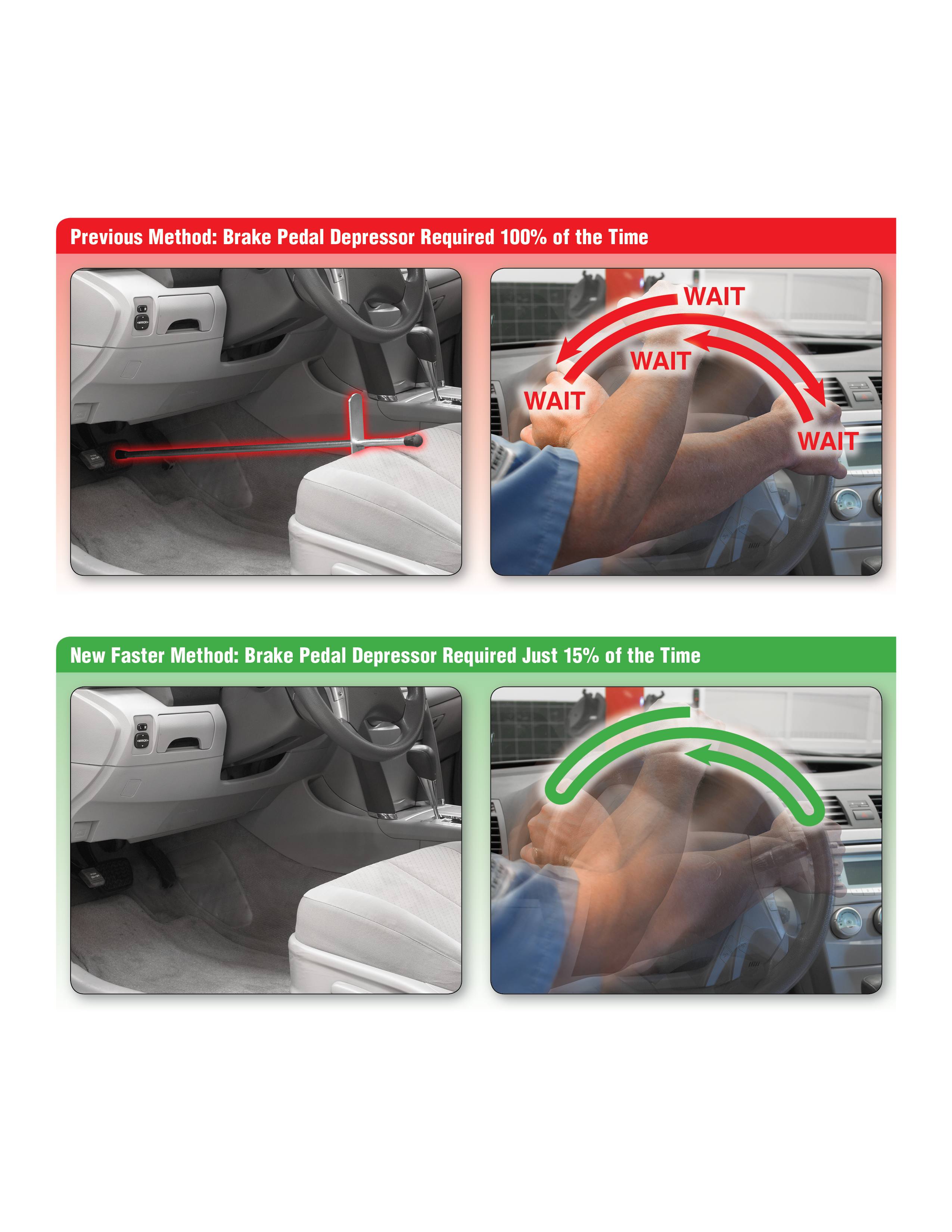 Previous Method: Brake Pedal Depressor Required 100% of the Time

WAIT
WAIT
WAIT
WAIT

New Faster Method: Brake Pedal Depressor Required Just 15% of the Time