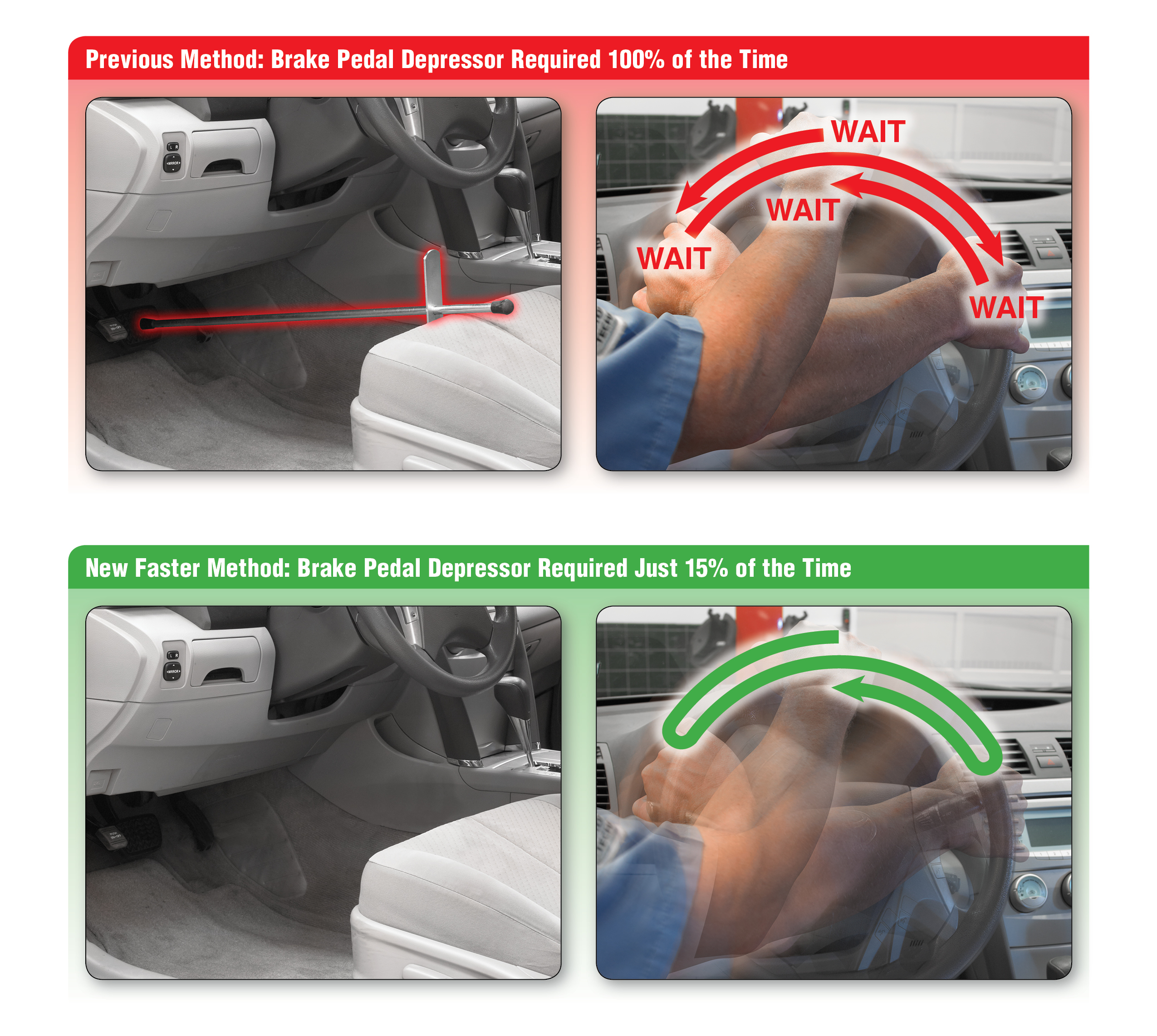 Previous Method: Brake Pedal Depressor Required 100% of the Time

L R
MIRROR

WAIT
WAIT
WAIT
WAIT

New Faster Method: Brake Pedal Depressor Required Just 15% of the Time

L R
MIRROR