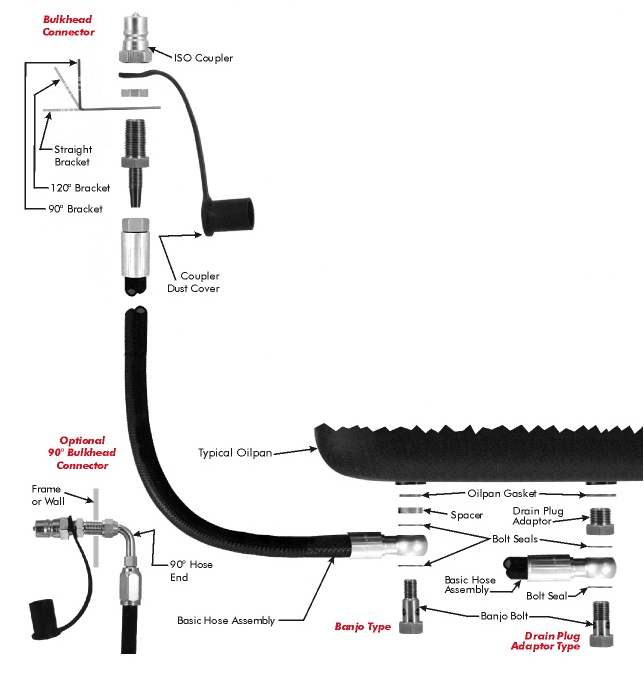 Bulkhead Connector

ISO Coupler

Straight Bracket

120° Bracket

90° Bracket

Coupler Dust Cover

Optional 90° Bulkhead Connector

Frame or Wall

90° Hose End

Typical Oilpan

Oilpan Gasket

Spacer

Drain Plug Adaptor

Bolt Seals

Basic Hose Assembly

Bolt Seal

Basic Hose Assembly

Banjo Type

Banjo Bolt

Drain Plug Adaptor Type