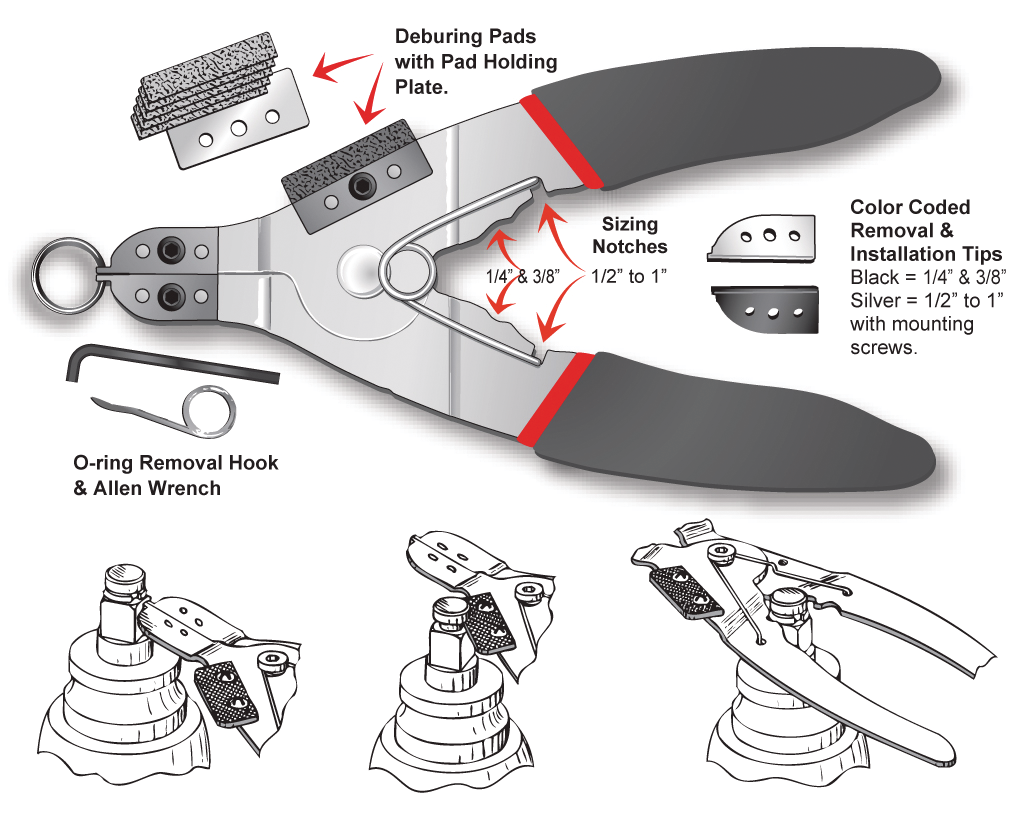 Deburing Pads with Pad Holding Plate.

Sizing Notches

1/4" & 3/8"

1/2" to 1"

Color Coded Removal & Installation Tips
Black = 1/4" & 3/8"
Silver = 1/2" to 1" with mounting screws.

O-ring Removal Hook & Allen Wrench