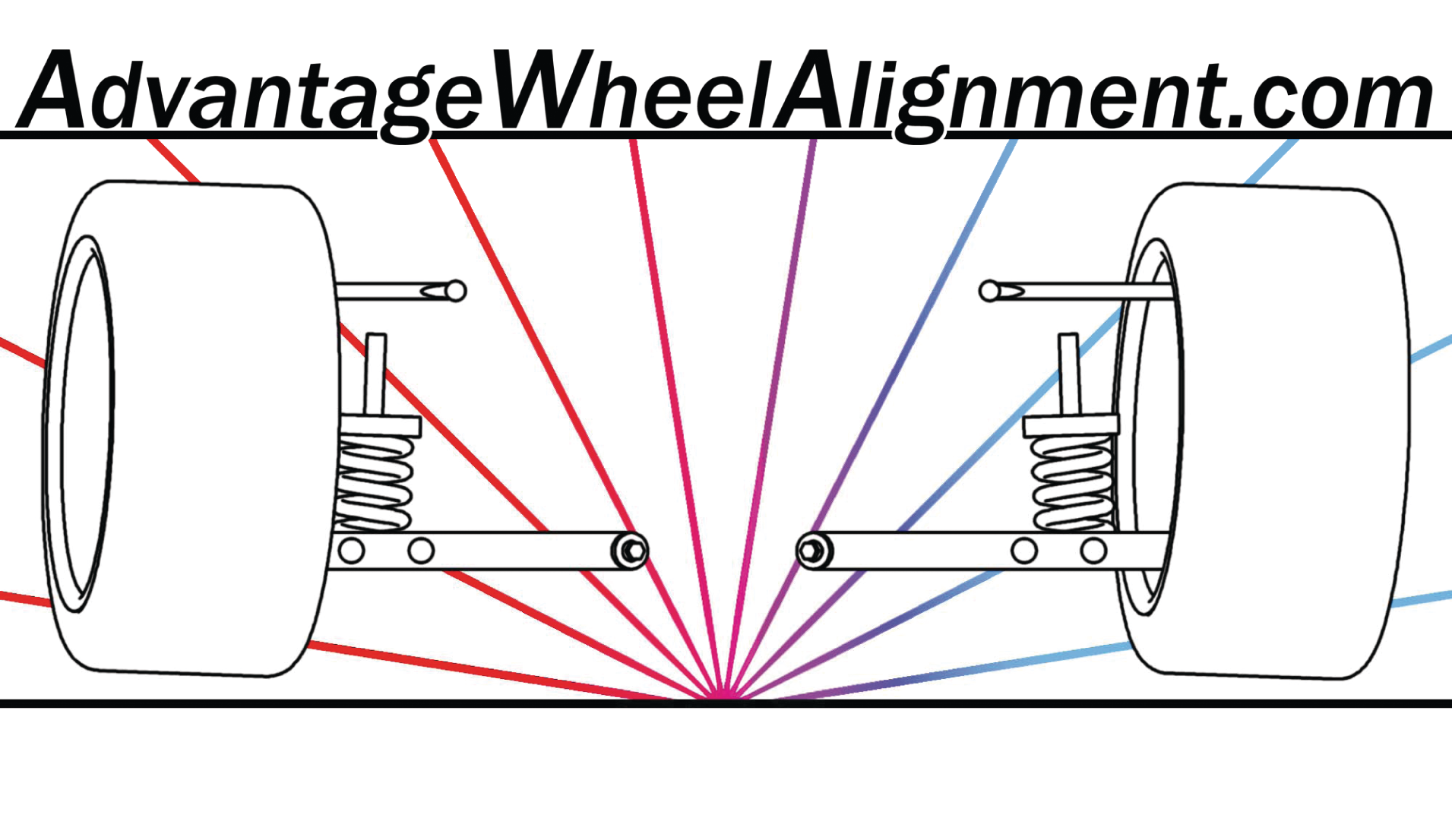 AdvantageWheelAlignment.com